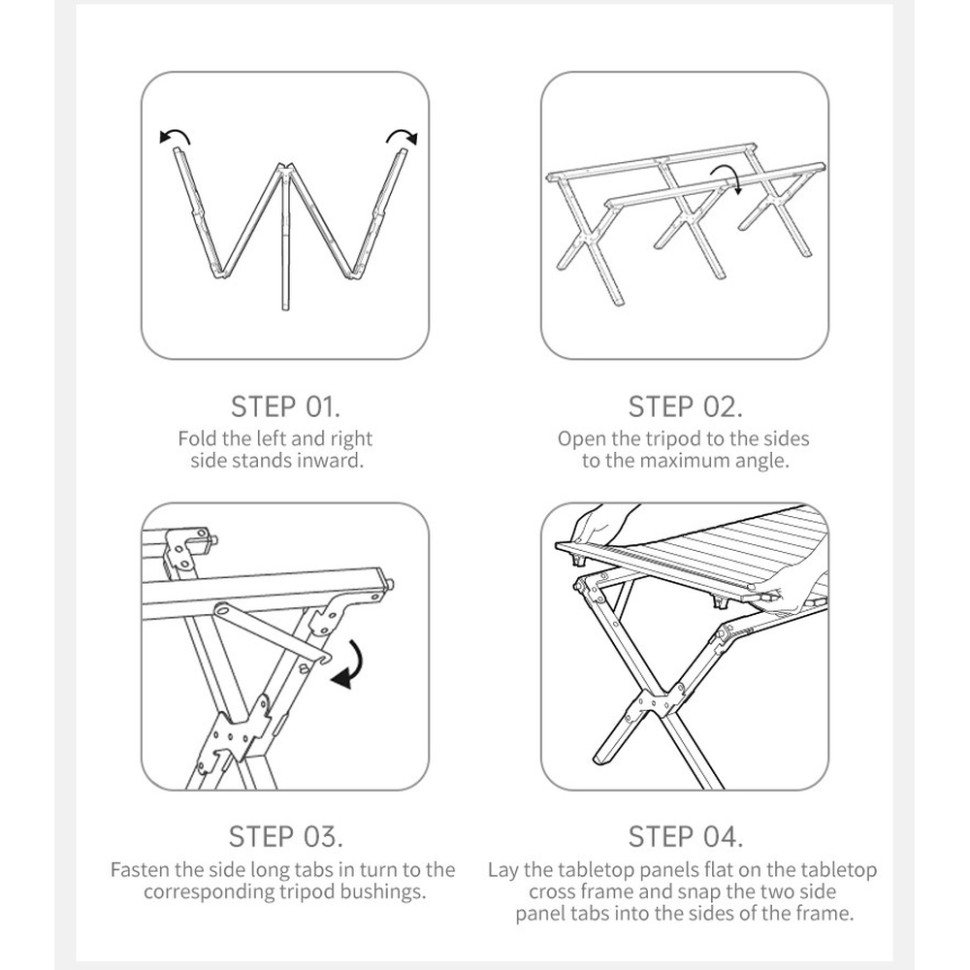 STEP 01.
Fold the left and right side stands inward.

STEP 02.
Open the tripod to the sides to the maximum angle.

STEP 03.
Fasten the side long tabs in turn to the corresponding tripod bushings.

STEP 04.
Lay the tabletop panels flat on the tabletop cross frame and snap the two side panel tabs into the sides of the frame.